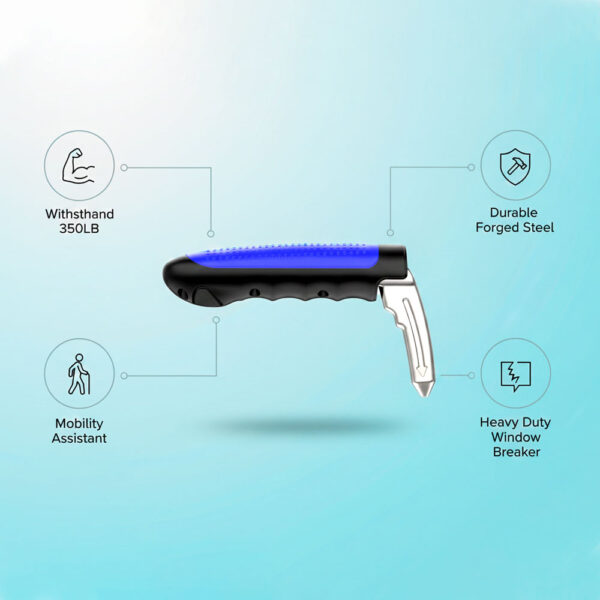 Withsthand 350LB

Durable Forged Steel

Mobility Assistant

Heavy Duty Window Breaker