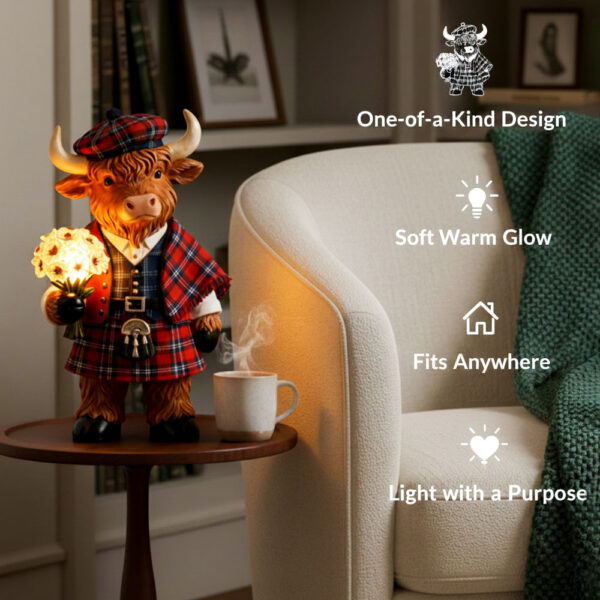 One-of-a-Kind Design

Soft Warm Glow

Fits Anywhere

Light with a Purpose