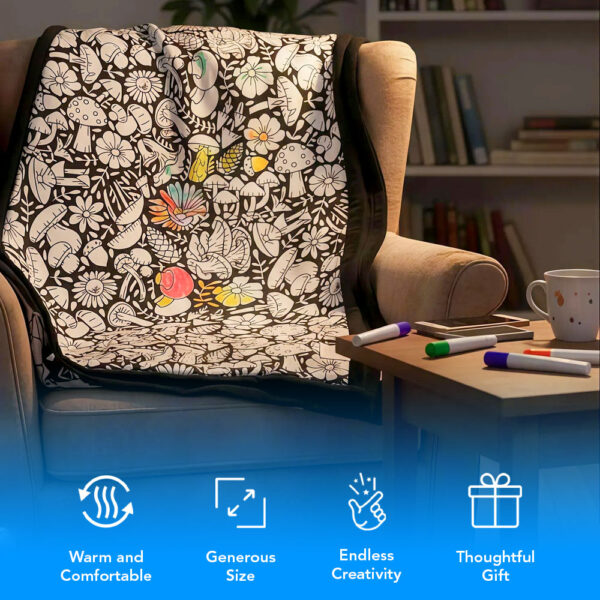 Warm and Comfortable

Generous Size

Endless Creativity

Thoughtful Gift