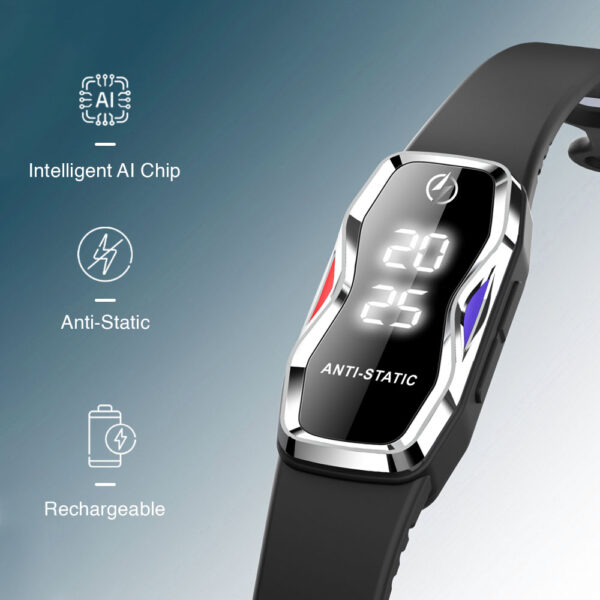 AI

Intelligent AI Chip

Anti-Static

Rechargeable

20
25

ANTI-STATIC