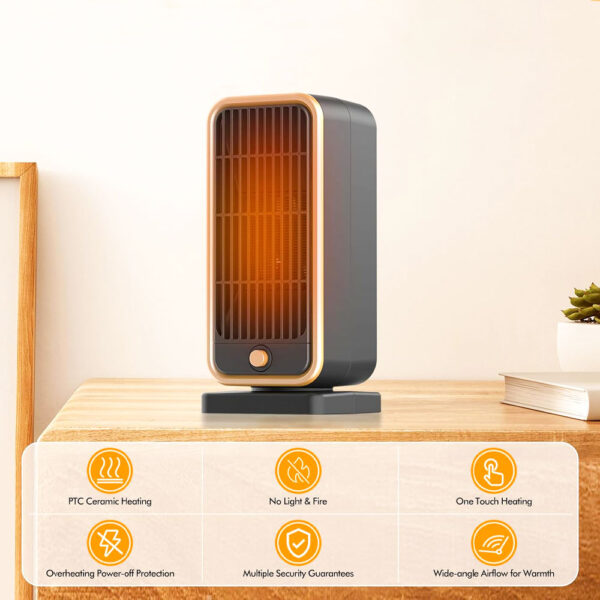 PTC Ceramic Heating

No Light & Fire

One Touch Heating

Overheating Power-off Protection

Multiple Security Guarantees

Wide-angle Airflow for Warmth