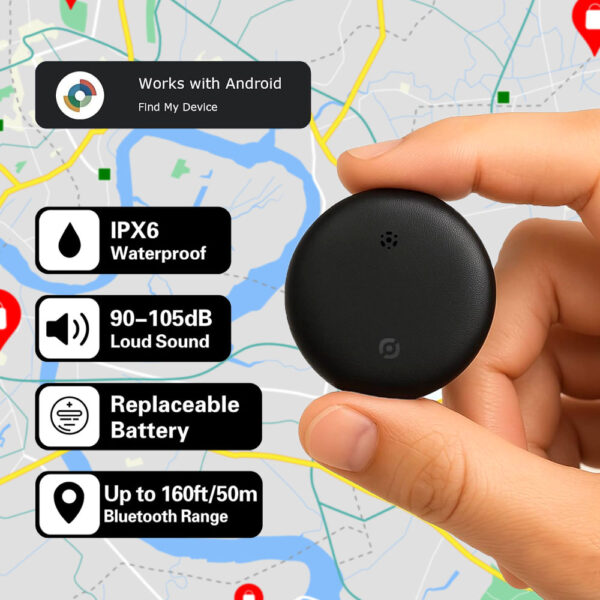 Works with Android
Find My Device

IPX6
Waterproof

90–105dB
Loud Sound

Replaceable
Battery

Up to 160ft/50m
Bluetooth Range