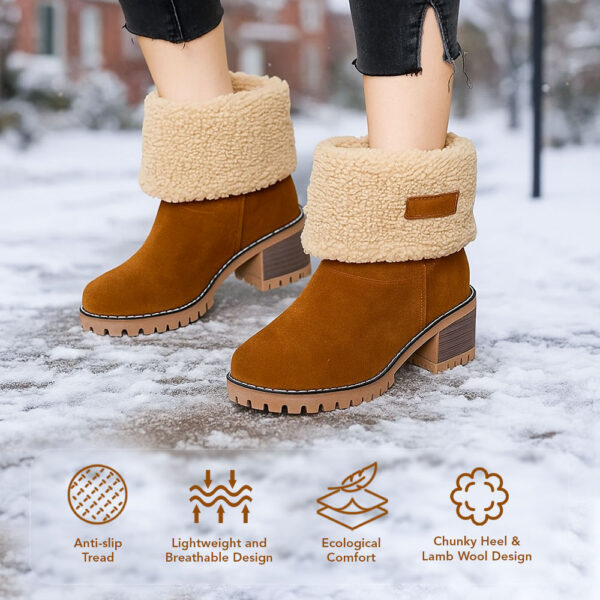 Anti-slip Tread

Lightweight and Breathable Design

Ecological Comfort

Chunky Heel & Lamb Wool Design