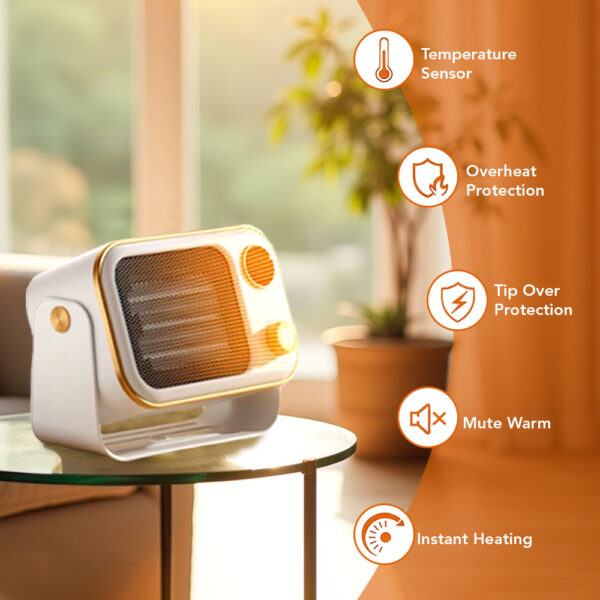 Temperature Sensor

Overheat Protection

Tip Over Protection

Mute Warm

Instant Heating