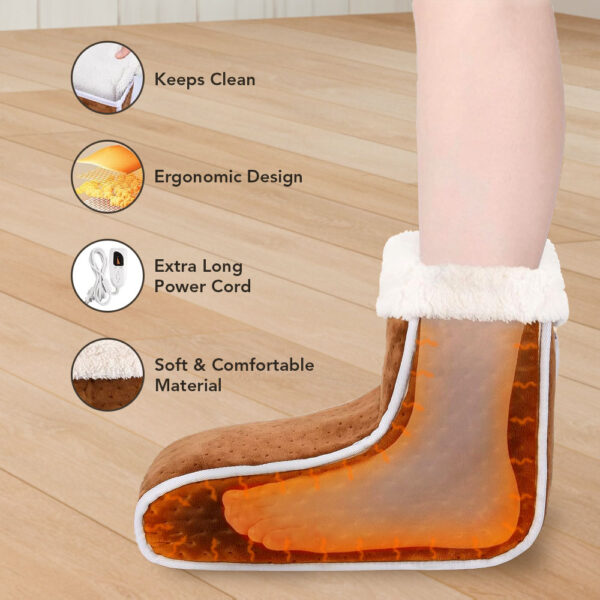 Keeps Clean

Ergonomic Design

Extra Long Power Cord

Soft & Comfortable Material