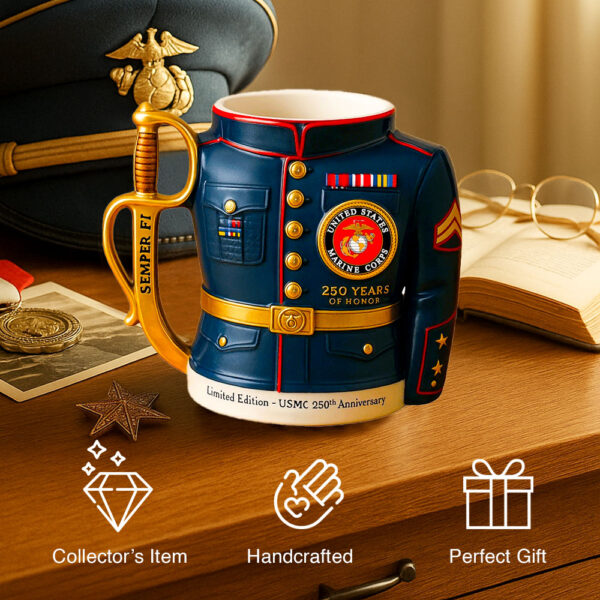 SEMPER FI

UNITED STATES MARINE CORPS

250 YEARS OF HONOR

Limited Edition - USMC 250th Anniversary

Collector's Item

Handcrafted

Perfect Gift