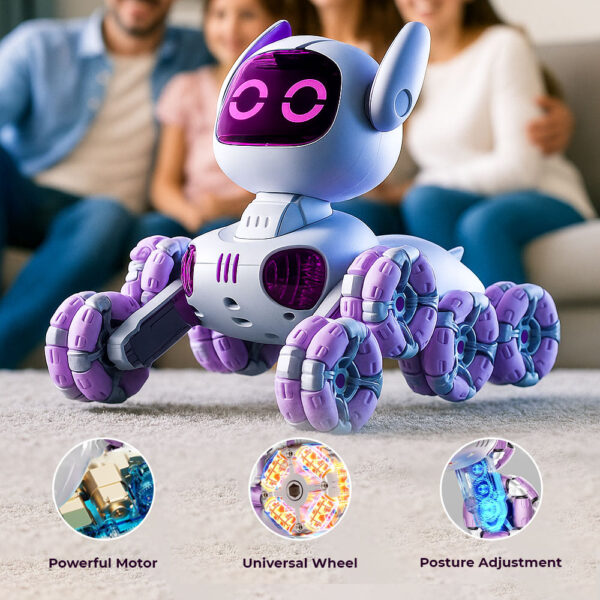 Powerful Motor

Universal Wheel

Posture Adjustment