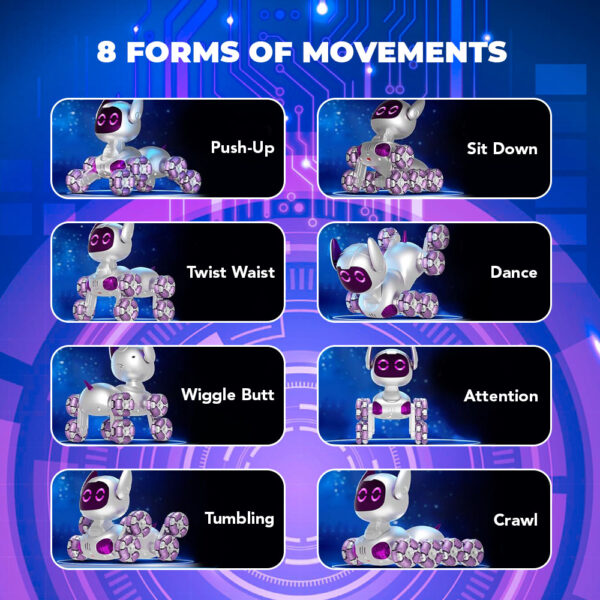 8 FORMS OF MOVEMENTS

Push-Up

Sit Down

Twist Waist

Dance

Wiggle Butt

Attention

Tumbling

Crawl