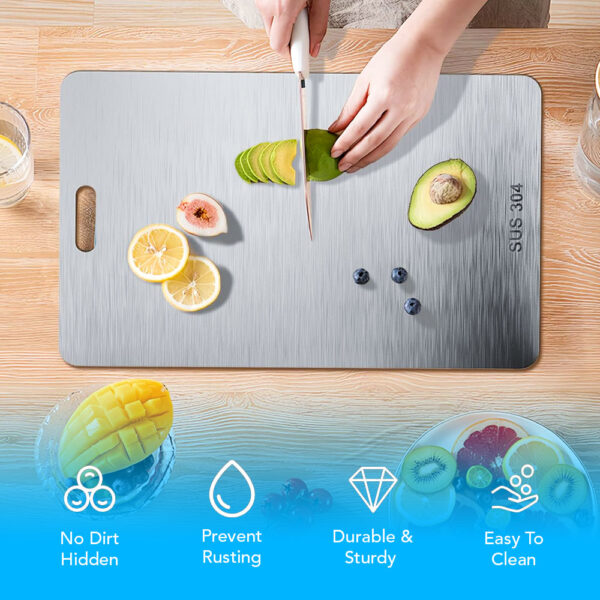 SUS 304

No Dirt Hidden

Prevent Rusting

Durable & Sturdy

Easy To Clean