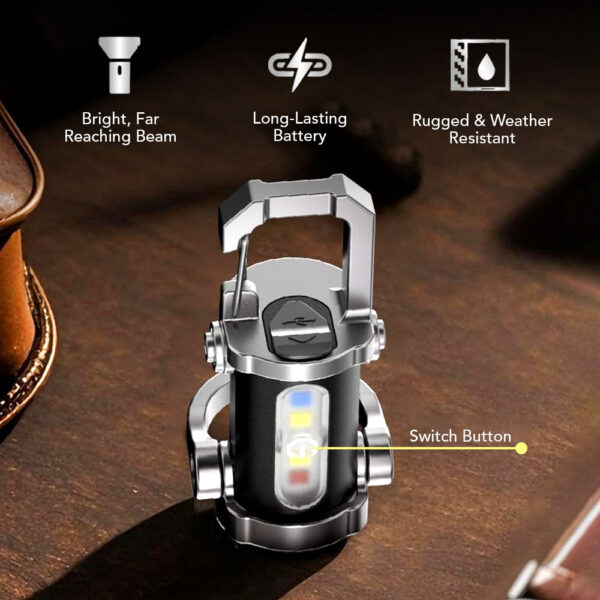 Bright, Far Reaching Beam

Long-Lasting Battery

Rugged & Weather Resistant

Switch Button