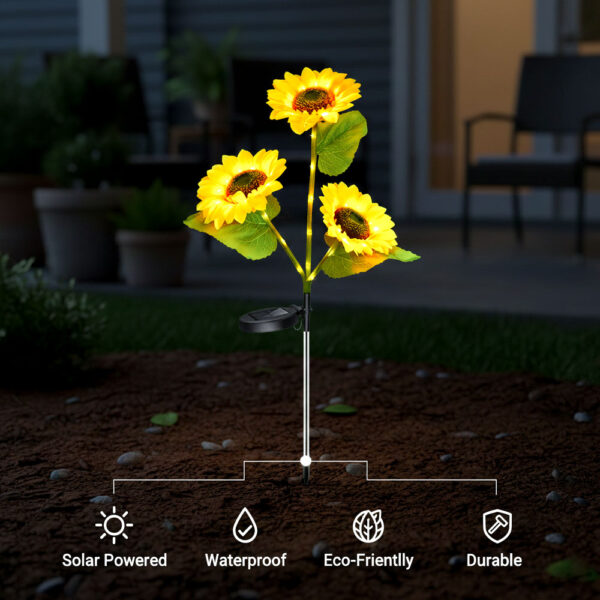 Solar Powered Waterproof Eco-Frientlly Durable