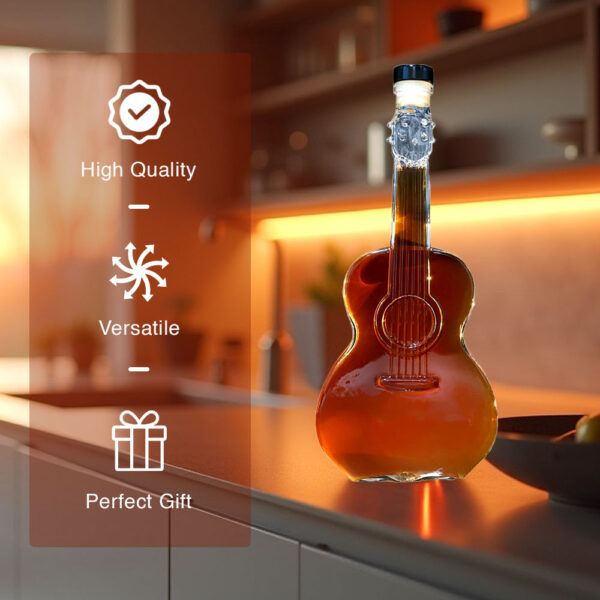 High Quality

Versatile

Perfect Gift