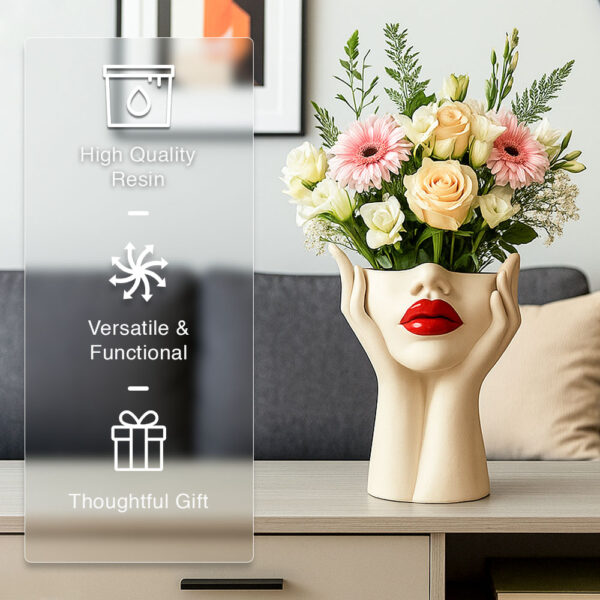 High Quality Resin

Versatile & Functional

Thoughtful Gift