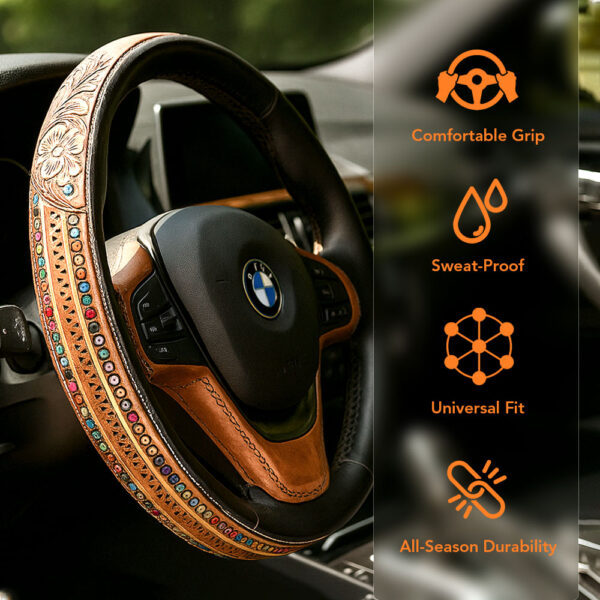 Comfortable Grip

Sweat-Proof

Universal Fit

All-Season Durability