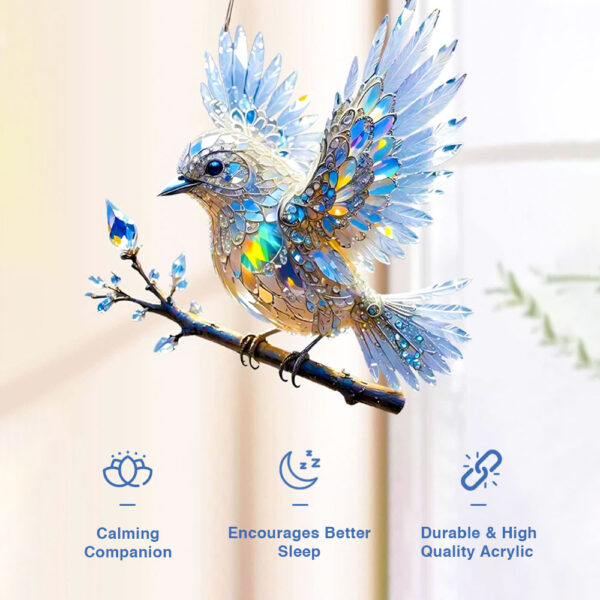 Calming Companion

Encourages Better Sleep

Durable & High Quality Acrylic