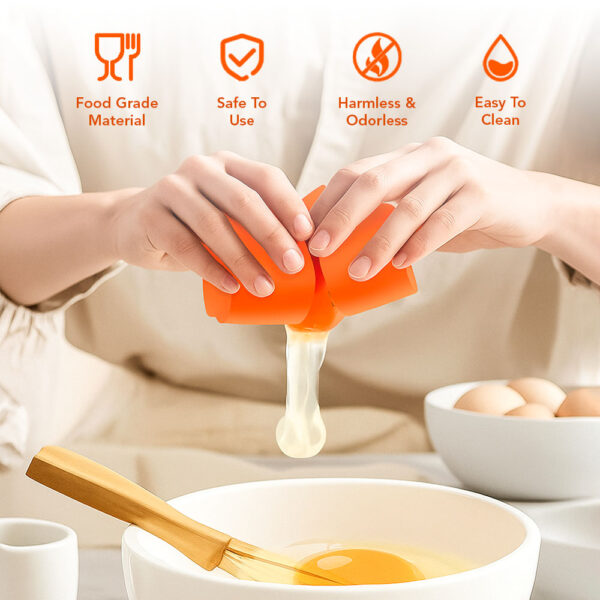 Food Grade Material

Safe To Use

Harmless & Odorless

Easy To Clean