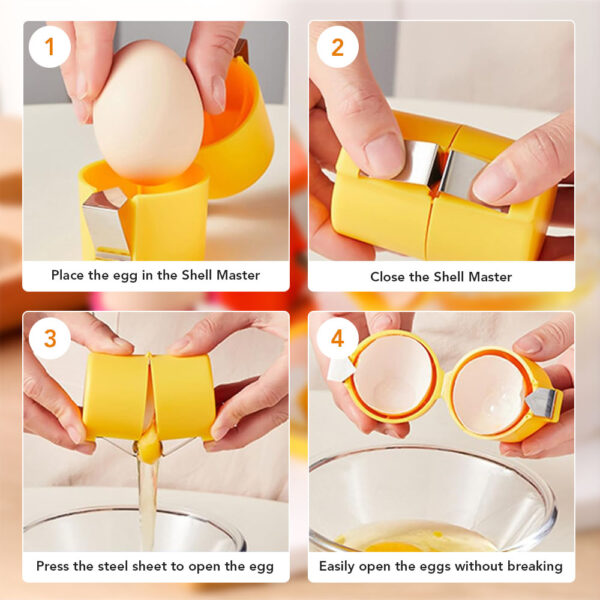 1

Place the egg in the Shell Master

2

Close the Shell Master

3

Press the steel sheet to open the egg

4

Easily open the eggs without breaking