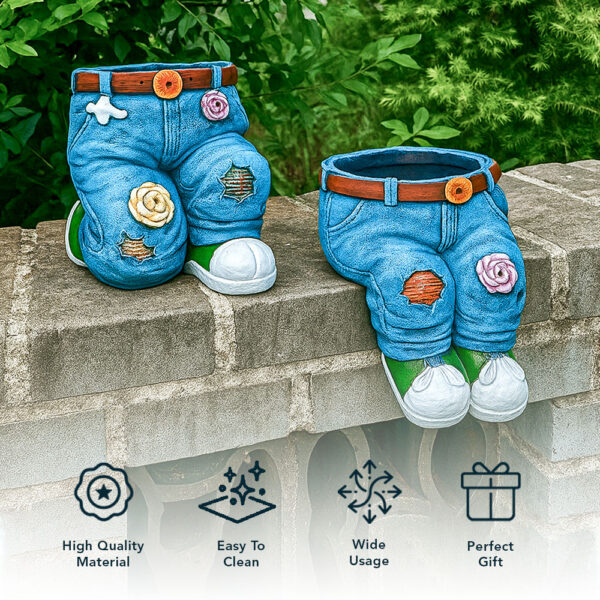 High Quality Material

Easy To Clean

Wide Usage

Perfect Gift