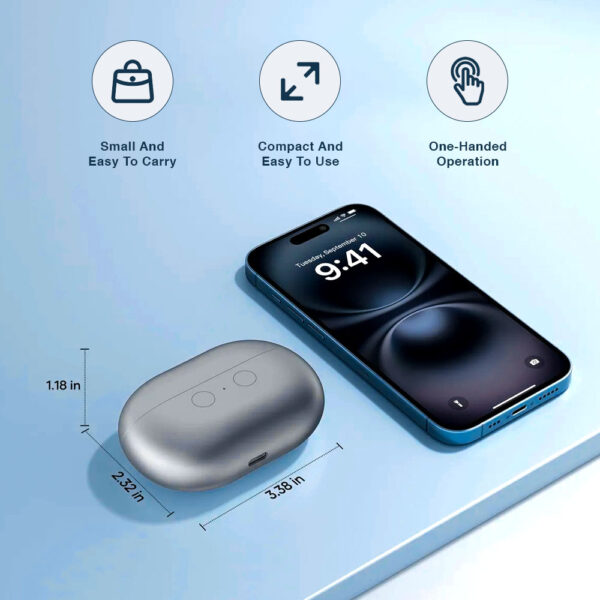 Small And Easy To Carry

Compact And Easy To Use

One-Handed Operation

Tuesday, September 10

9:41

1.18 in

2.32 in

3.38 in