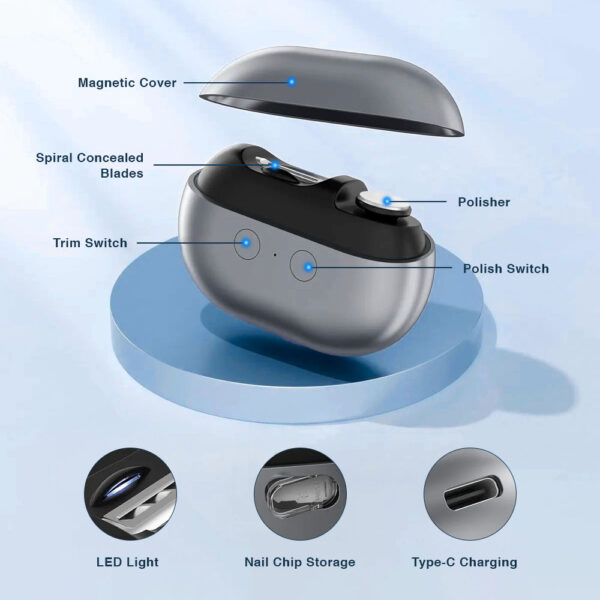 Magnetic Cover

Spiral Concealed Blades

Polisher

Trim Switch

Polish Switch

LED Light

Nail Chip Storage

Type-C Charging