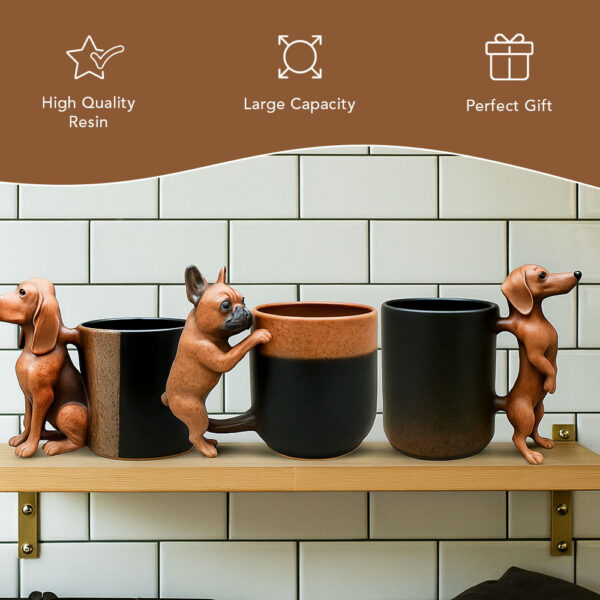 High Quality Resin

Large Capacity

Perfect Gift