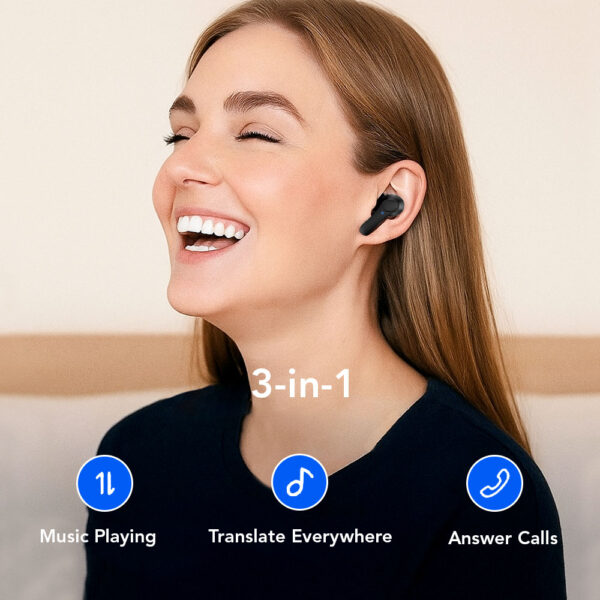 3-in-1

Music Playing

Translate Everywhere

Answer Calls