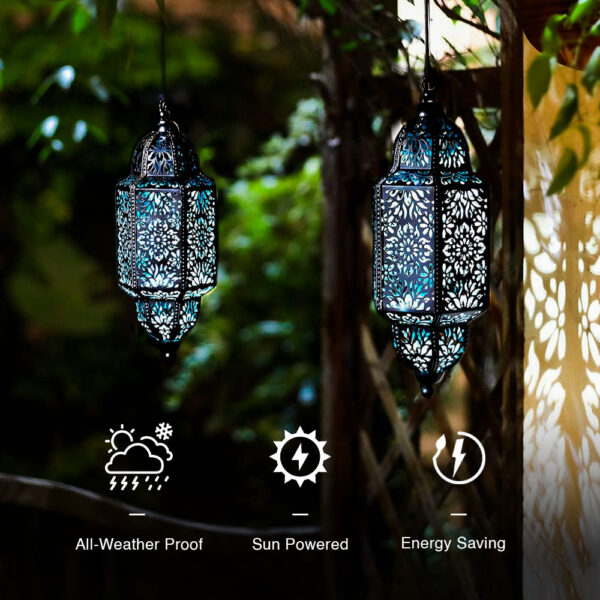 All-Weather Proof

Sun Powered

Energy Saving