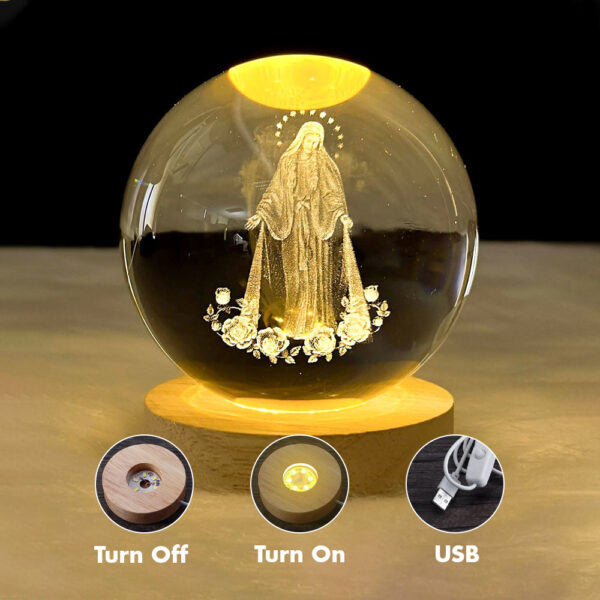 Turn Off
Turn On
USB