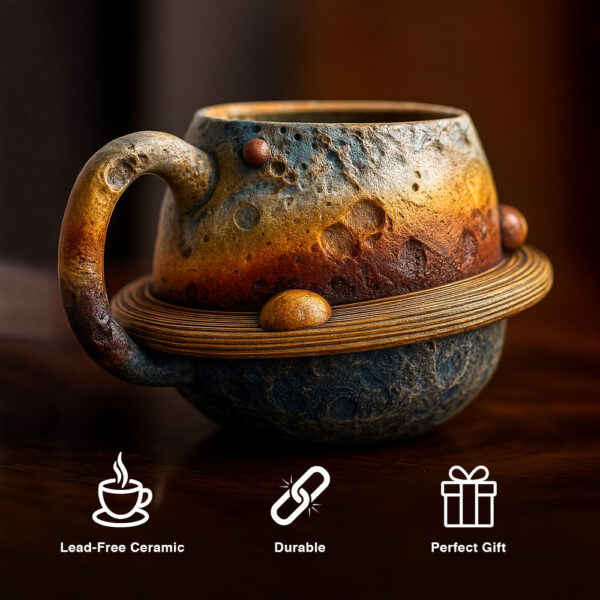 Lead-Free Ceramic

Durable

Perfect Gift