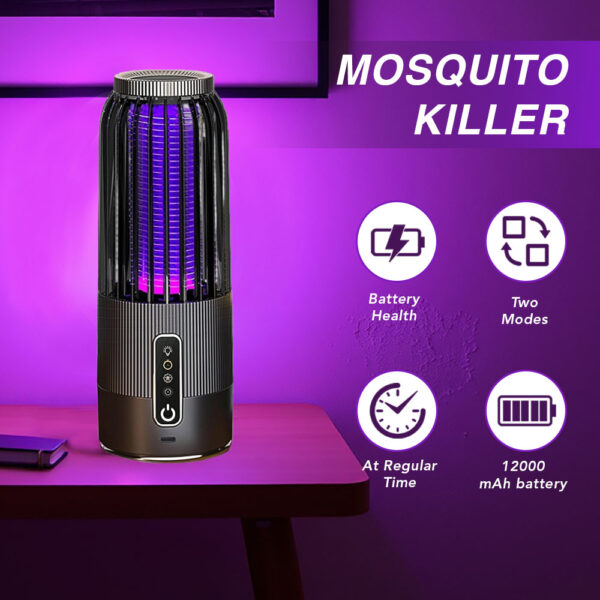 MOSQUITO KILLER

Battery Health

Two Modes

At Regular Time

12000 mAh battery