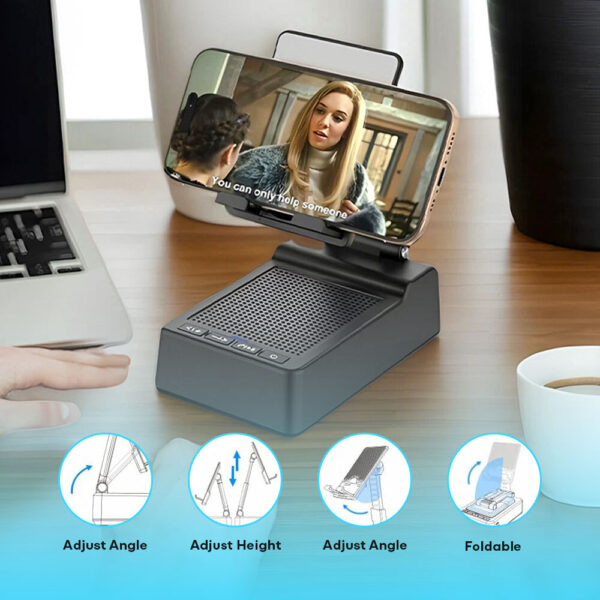 You can only help someone

Adjust Angle

Adjust Height

Adjust Angle

Foldable