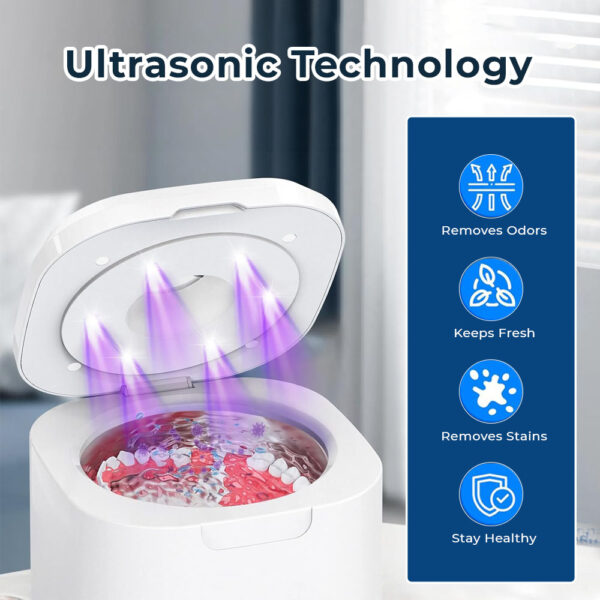 Ultrasonic Technology

Removes Odors

Keeps Fresh

Removes Stains

Stay Healthy