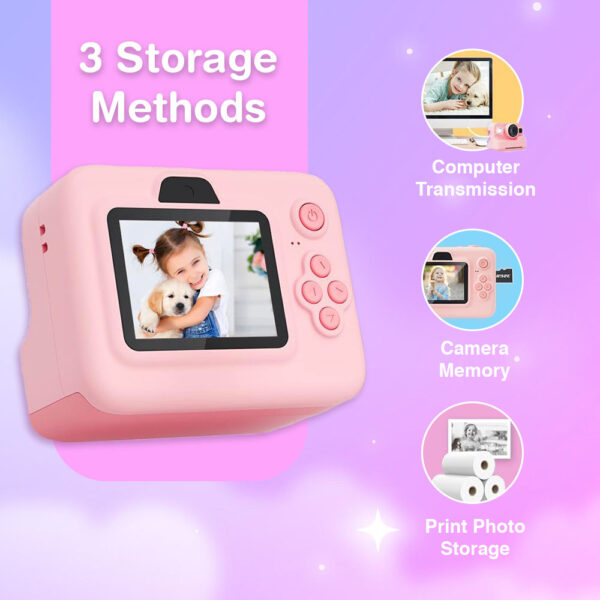 3 Storage Methods

Computer Transmission

Camera Memory

Print Photo Storage