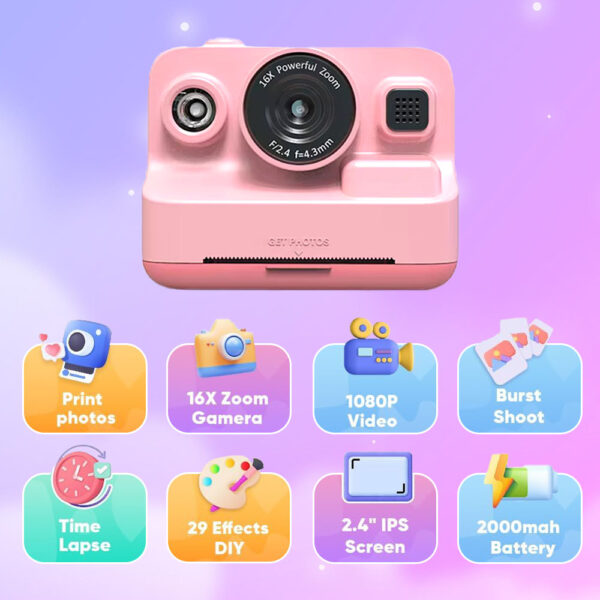 16X Powerful Zoom
F/2.4 f=4.3mm

GET PHOTOS

Print photos

16X Zoom Gamera

1080P Video

Burst Shoot

Time Lapse

29 Effects DIY

2.4" IPS Screen

2000mah Battery