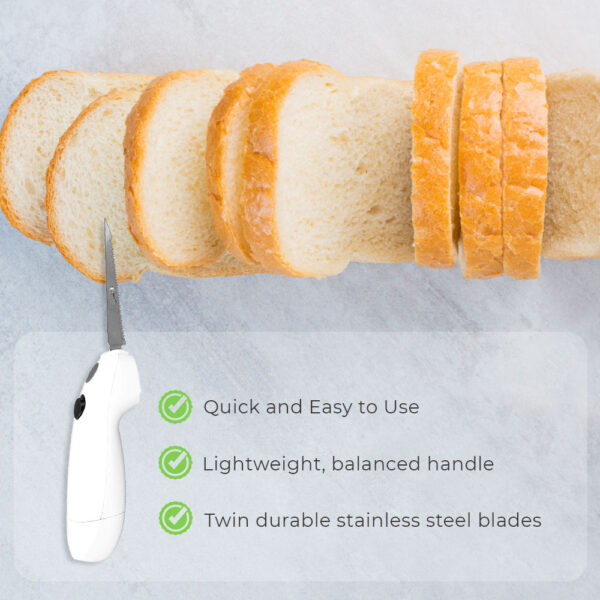 Quick and Easy to Use

Lightweight, balanced handle

Twin durable stainless steel blades