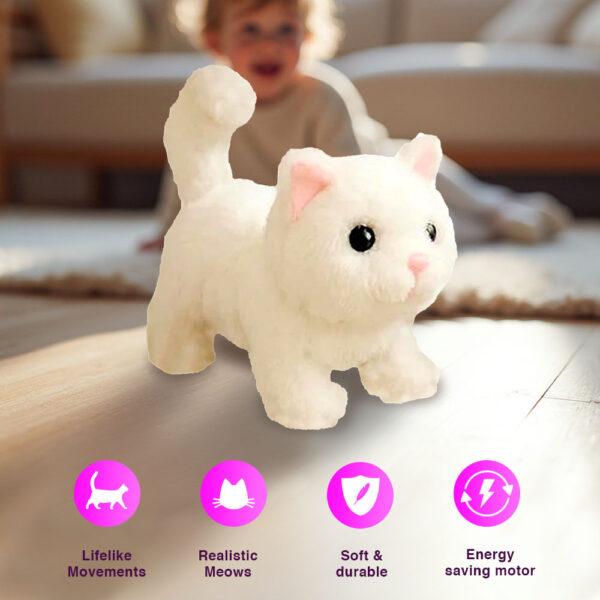 Lifelike Movements

Realistic Meows

Soft & durable

Energy saving motor