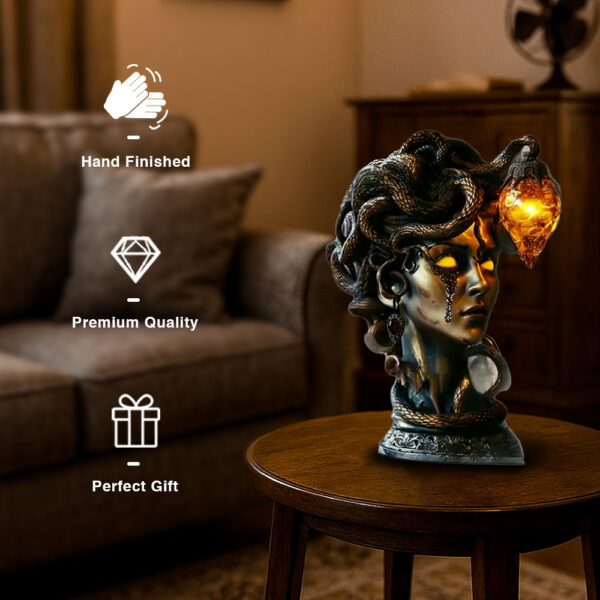 Hand Finished

Premium Quality

Perfect Gift