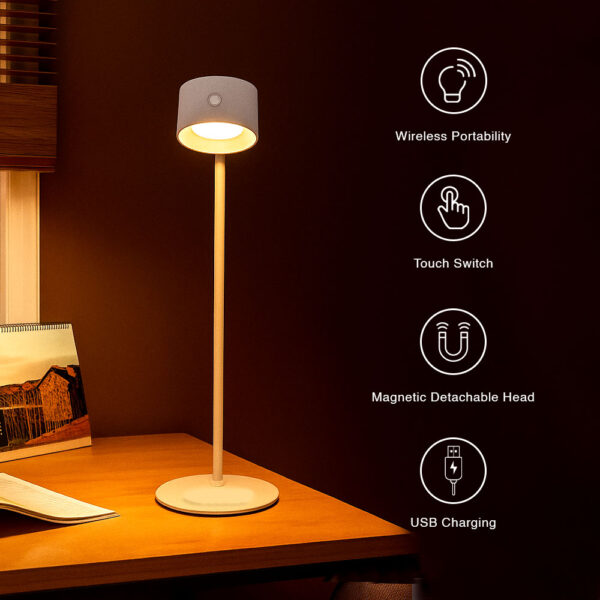 Wireless Portability

Touch Switch

Magnetic Detachable Head

USB Charging