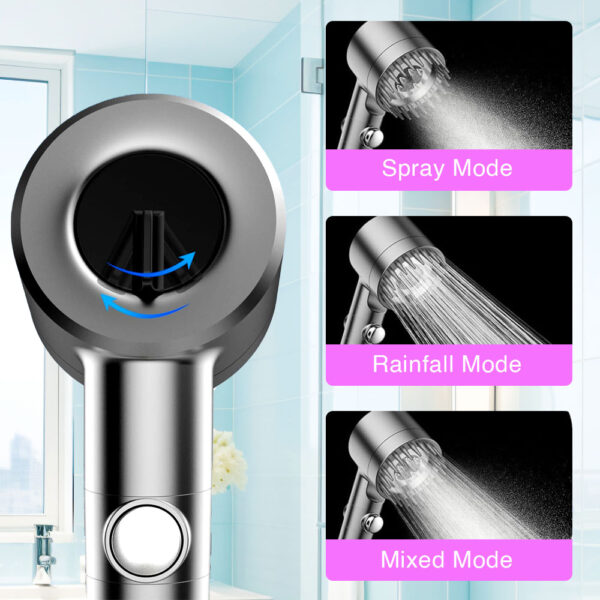 Spray Mode

Rainfall Mode

Mixed Mode