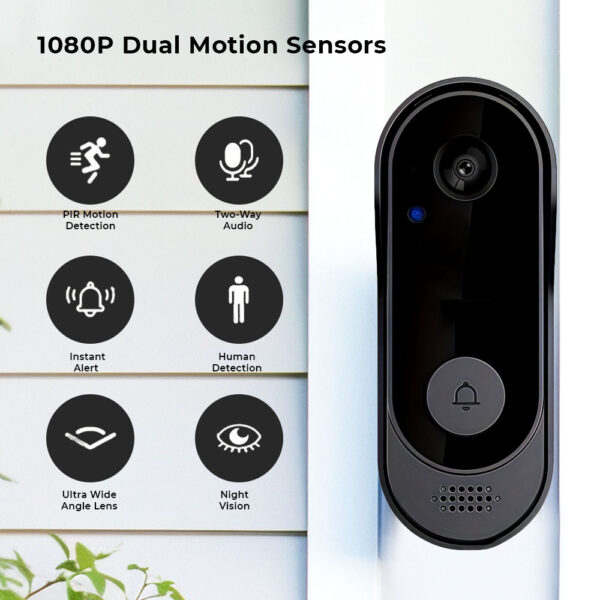 1080P Dual Motion Sensors

PIR Motion Detection

Two-Way Audio

Instant Alert

Human Detection

Ultra Wide Angle Lens

Night Vision