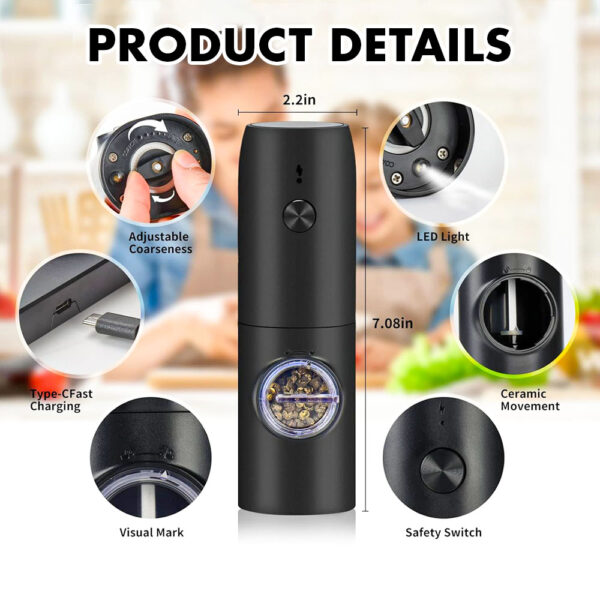 PRODUCT DETAILS

2.2in

Adjustable Coarseness

LED Light

7.08in

Type-CFast Charging

Ceramic Movement

Visual Mark

Safety Switch