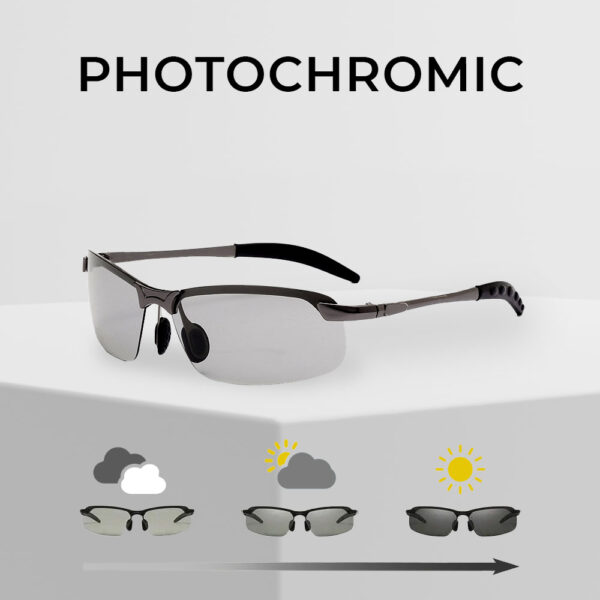 PHOTOCHROMIC