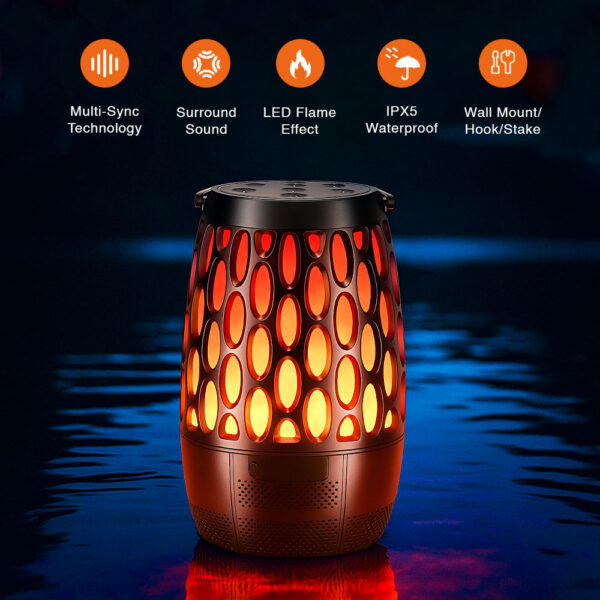 Multi-Sync Technology

Surround Sound

LED Flame Effect

IPX5 Waterproof

Wall Mount/ Hook/Stake