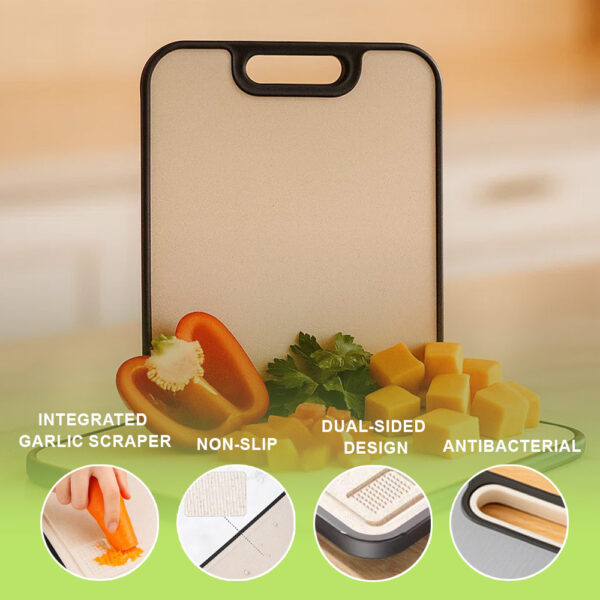 INTEGRATED GARLIC SCRAPER

NON-SLIP

DUAL-SIDED DESIGN

ANTIBACTERIAL