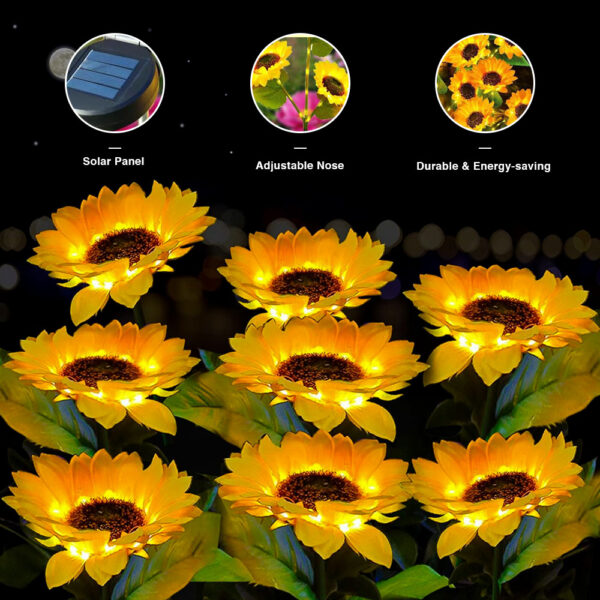 Solar Panel

Adjustable Nose

Durable & Energy-saving