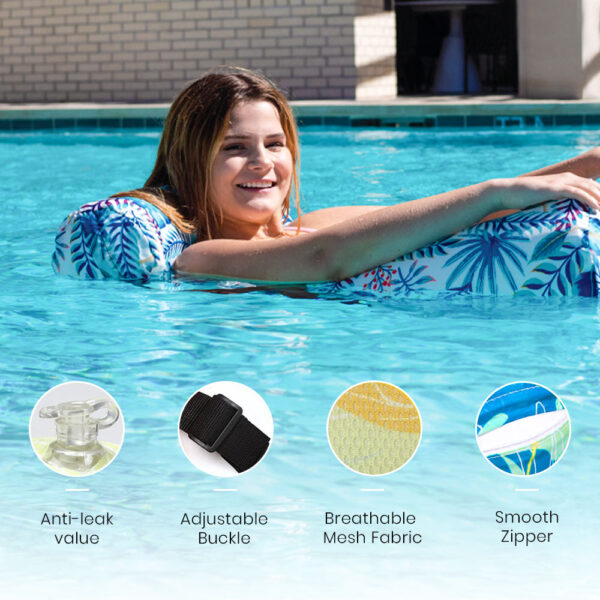 Anti-leak value

Adjustable Buckle

Breathable Mesh Fabric

Smooth Zipper