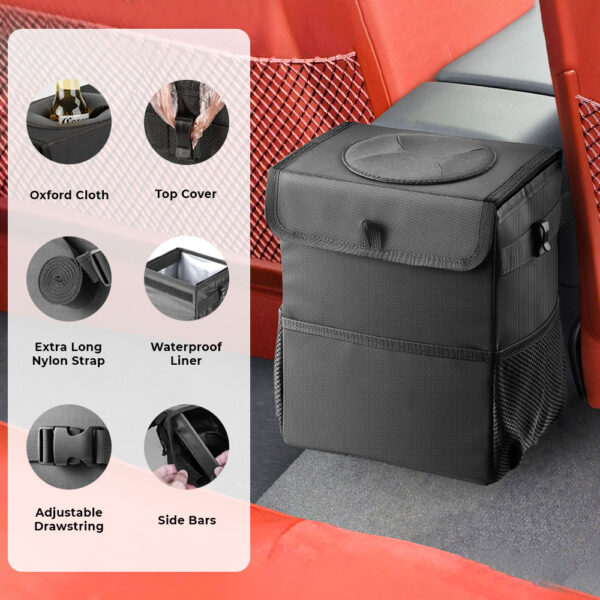 Oxford Cloth

Top Cover

Extra Long Nylon Strap

Waterproof Liner

Adjustable Drawstring

Side Bars