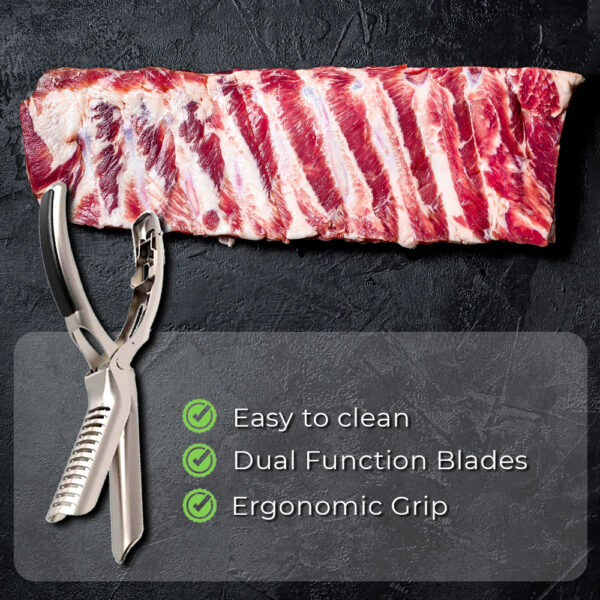 Easy to clean
Dual Function Blades
Ergonomic Grip