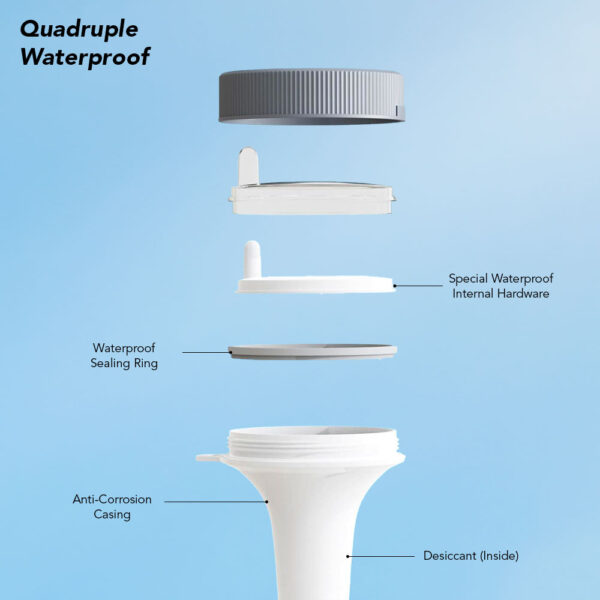 Quadruple Waterproof

Special Waterproof Internal Hardware

Waterproof Sealing Ring

Anti-Corrosion Casing

Desiccant (Inside)