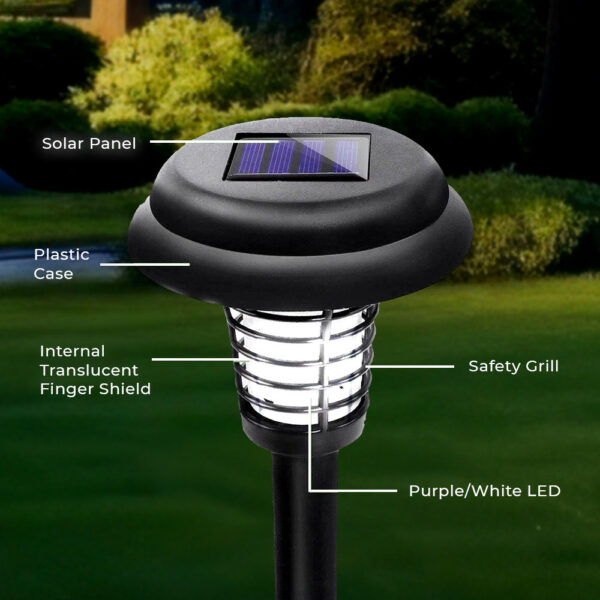 Solar Panel

Plastic
Case

Internal
Translucent
Finger Shield

Safety Grill

Purple/White LED